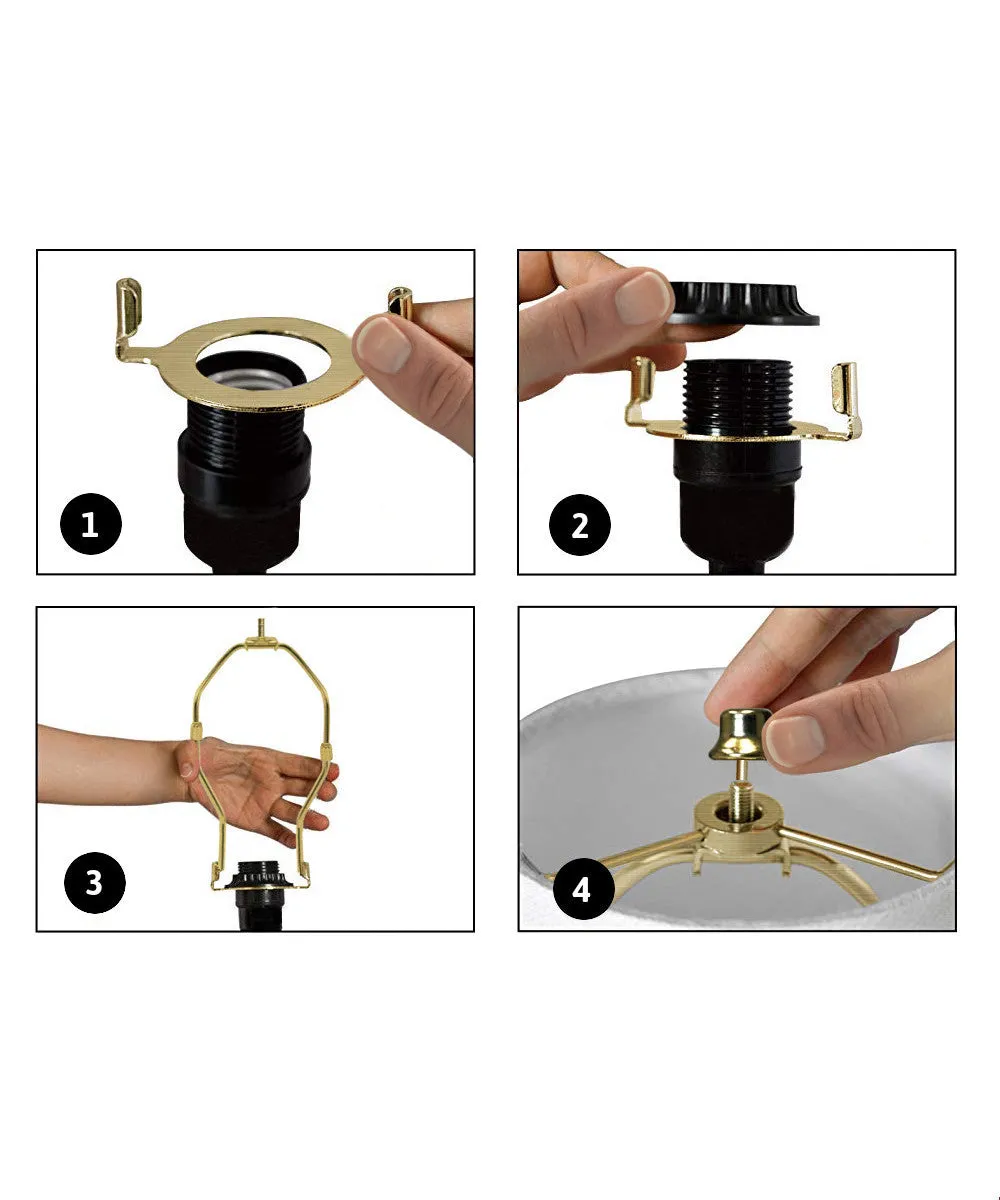 1

2

3

4